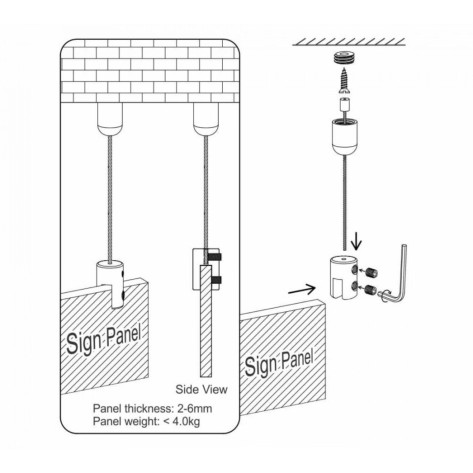 Sign Panel

Side View

Panel thickness: 2-6mm
Panel weight: < 4.0kg

Sign Panel