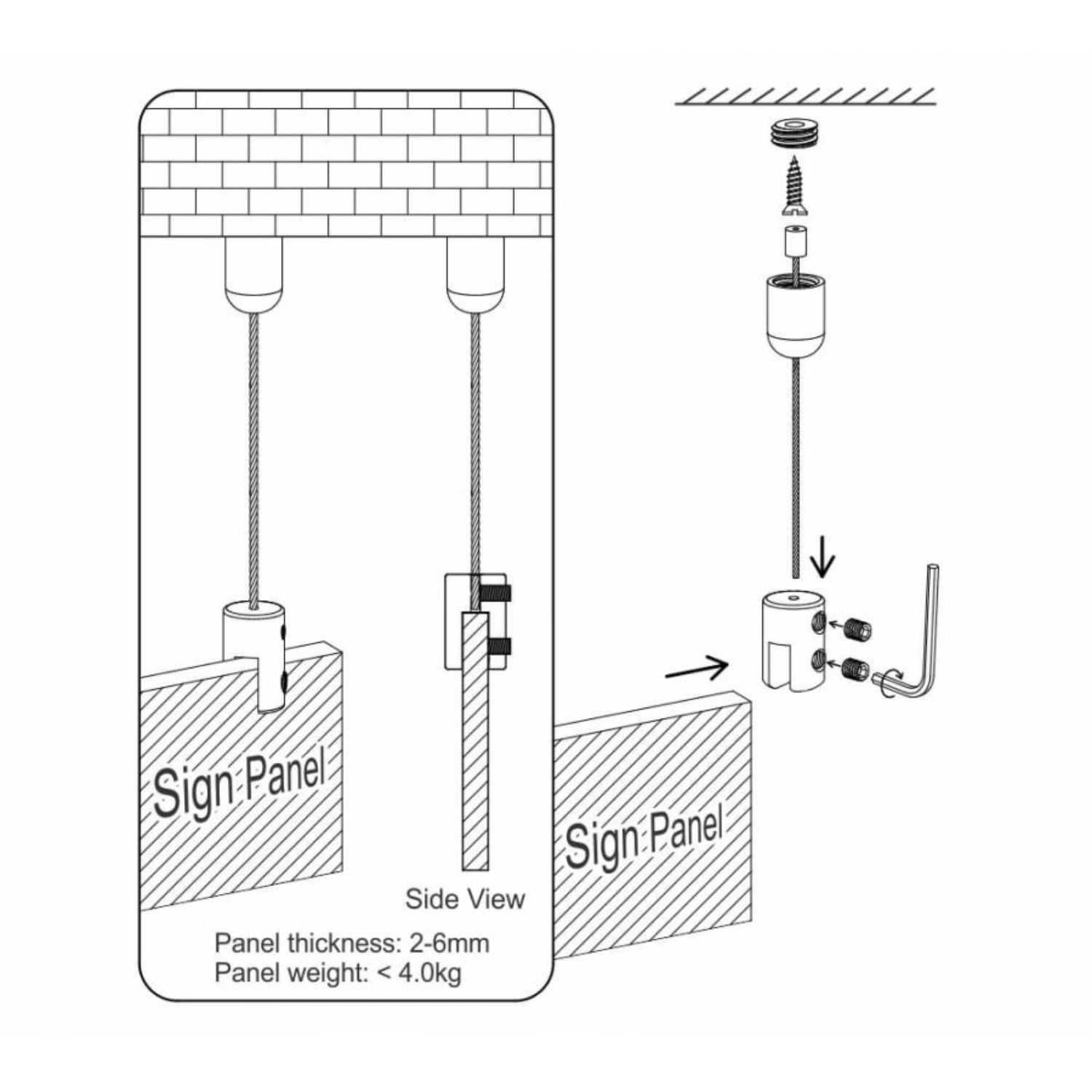 Sign Panel

Side View

Panel thickness: 2-6mm
Panel weight: < 4.0kg

Sign Panel